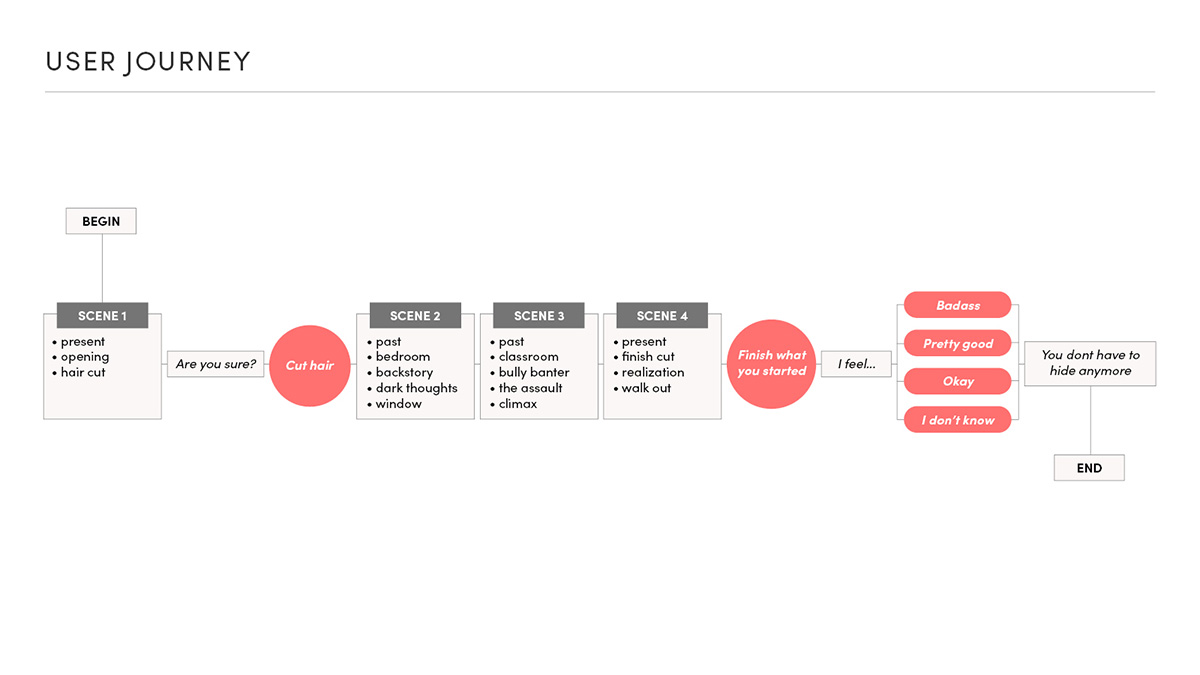 USER JOURNEY

BEGIN

SCENE 1
• present
• opening
• hair cut

Are you sure?

Cut hair

SCENE 2
• past
• bedroom
• backstory
• dark thoughts
• window

SCENE 3
• past
• classroom
• bully banter
• the assault
• climax

SCENE 4
• present
• finish cut
• realization
• walk out

Finish what you started

I feel...

Badass

Pretty good

Okay

I don't know

You dont have to hide anymore

END